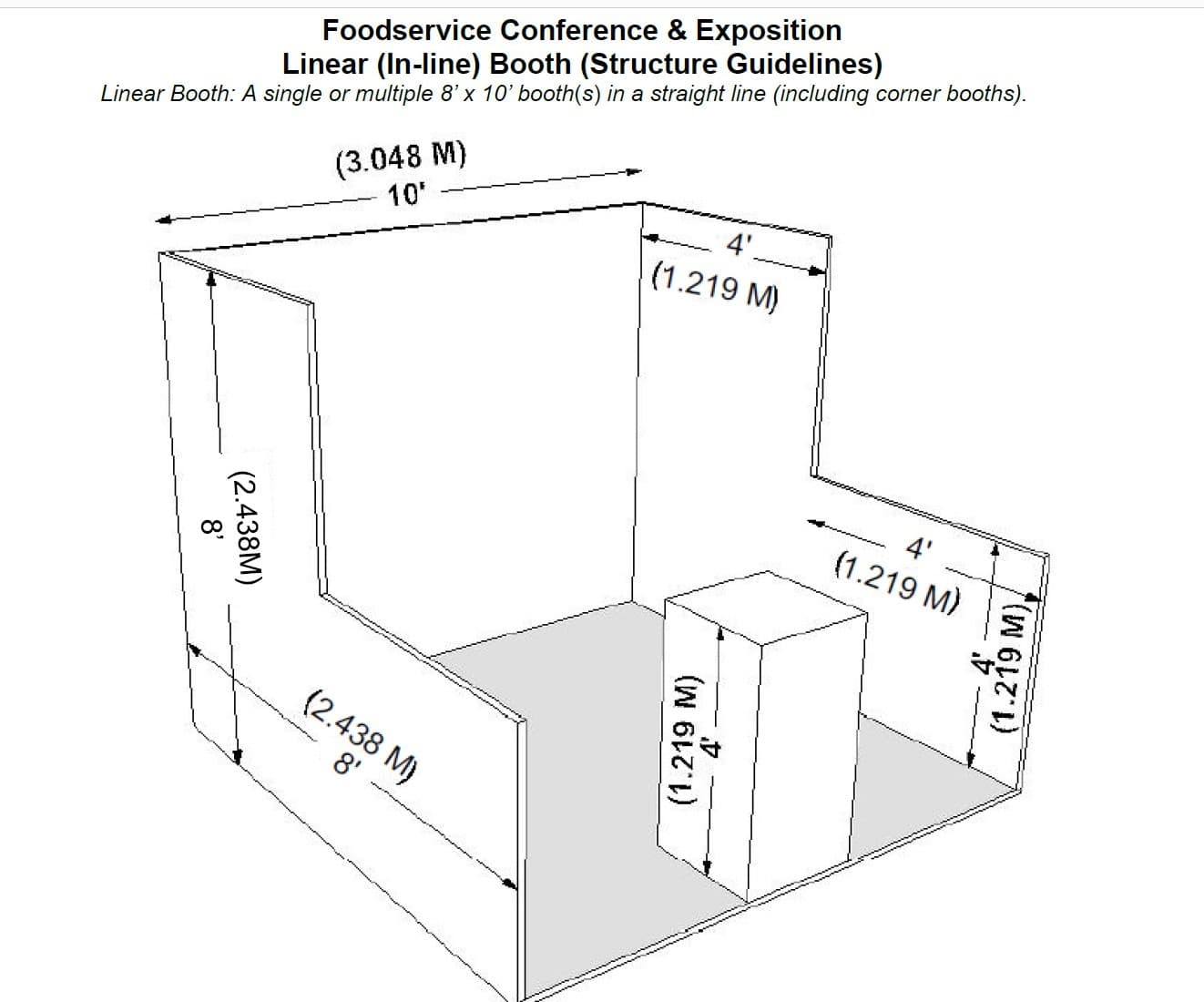 Foodservice Conference & Exposition
Linear (In-line) Booth (Structure Guidelines)
Linear Booth: A single or multiple 8' x 10' booth(s) in a straight line (including corner booths).

(3.048 M)
10'

4'
(1.219 M)

(2.438M)
8'

4'
(1.219 M)

(2.438 M)
8'

(1.219 M)
4'

4'
(1.219 M)